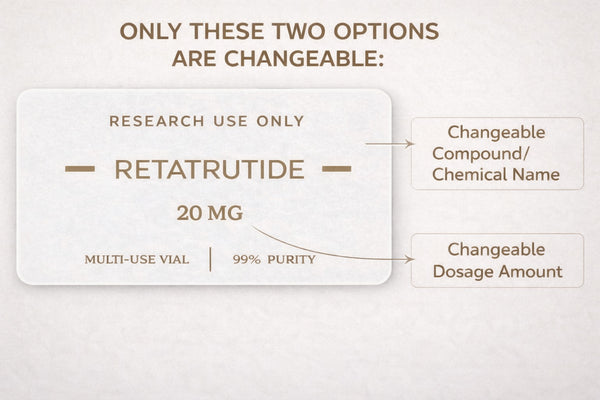 ONLY THESE TWO OPTIONS ARE CHANGEABLE:

RESEARCH USE ONLY

— RETATRUTIDE —

20 MG

MULTI-USE VIAL | 99% PURITY

Changeable Compound/ Chemical Name

Changeable Dosage Amount